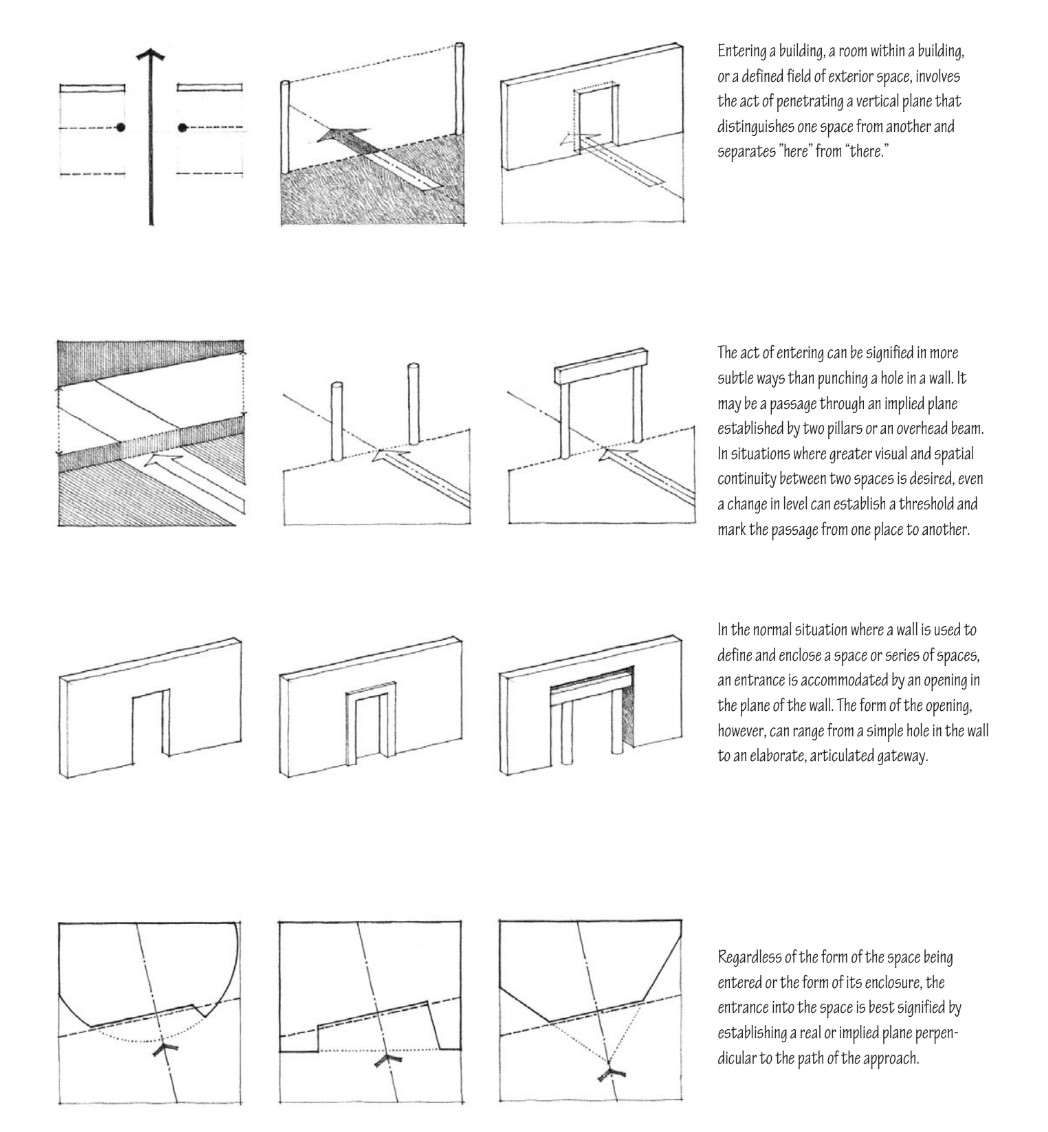 Entering a building, a room within a building, or a defined field of exterior space, involves the act of penetrating a vertical plane that distinguishes one space from another and separates "here" from "there."

The act of entering can be signified in more subtle ways than punching a hole in a wall. It may be a passage through an implied plane established by two pillars or an overhead beam. In situations where greater visual and spatial continuity between two spaces is desired, even a change in level can establish a threshold and mark the passage from one place to another.

In the normal situation where a wall is used to define and enclose a space or series of spaces, an entrance is accommodated by an opening in the plane of the wall. The form of the opening, however, can range from a simple hole in the wall to an elaborate, articulated gateway.

Regardless of the form of the space being entered or the form of its enclosure, the entrance into the space is best signified by establishing a real or implied plane perpendicular to the path of the approach.